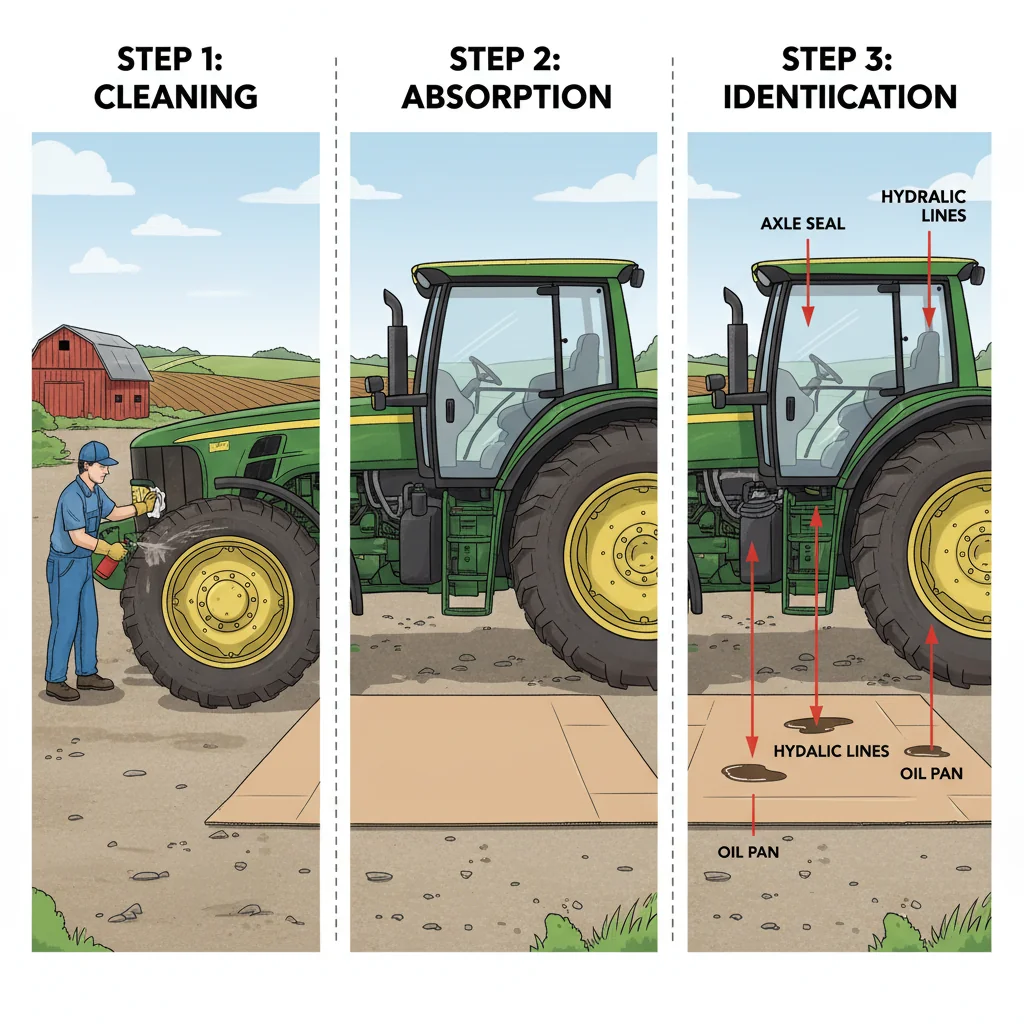 STEP 1: CLEANING

STEP 2: ABSORPTION

STEP 3: IDENTIICATION

AXLE SEAL

HYDRALIC LINES

HYDALIC LINES

OIL PAN

OIL PAN