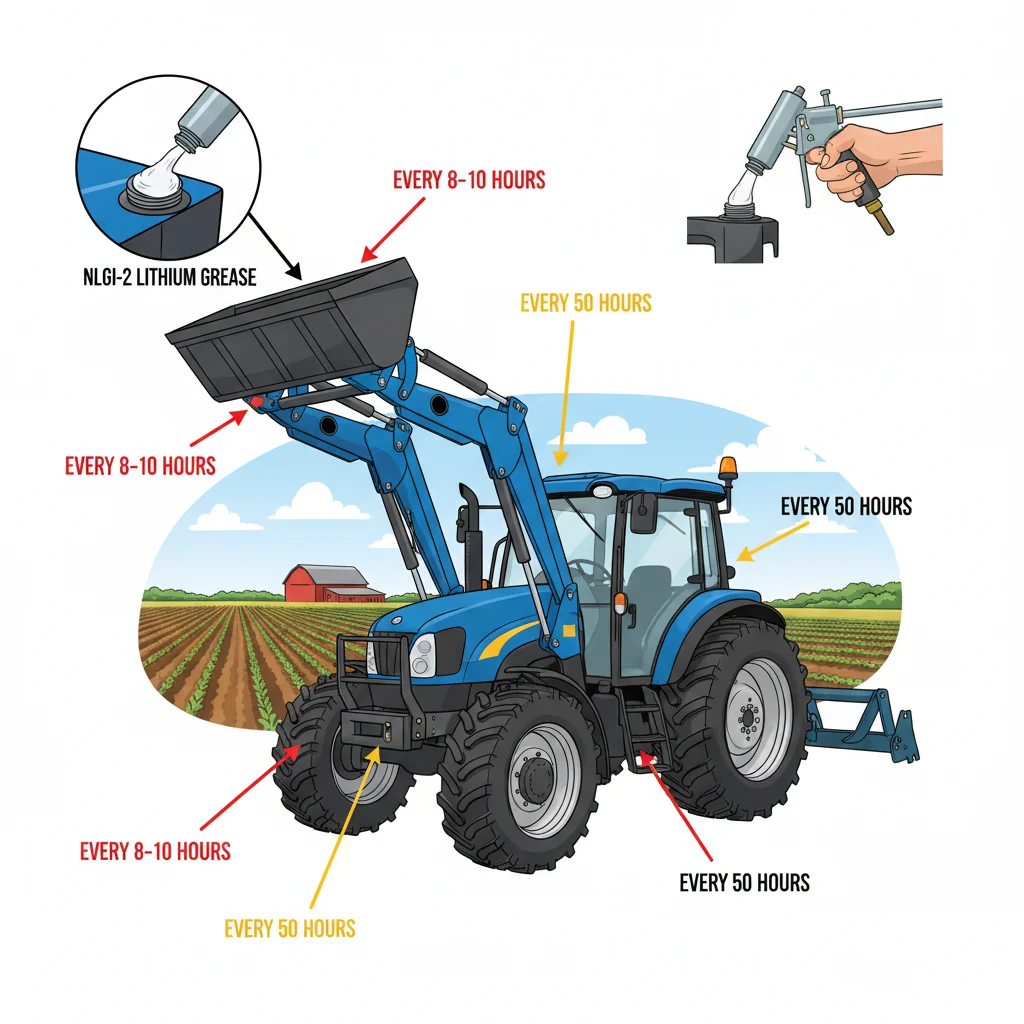 EVERY 8-10 HOURS

NLGI-2 LITHIUM GREASE

EVERY 50 HOURS

EVERY 8-10 HOURS

EVERY 50 HOURS

EVERY 8-10 HOURS

EVERY 50 HOURS

EVERY 50 HOURS