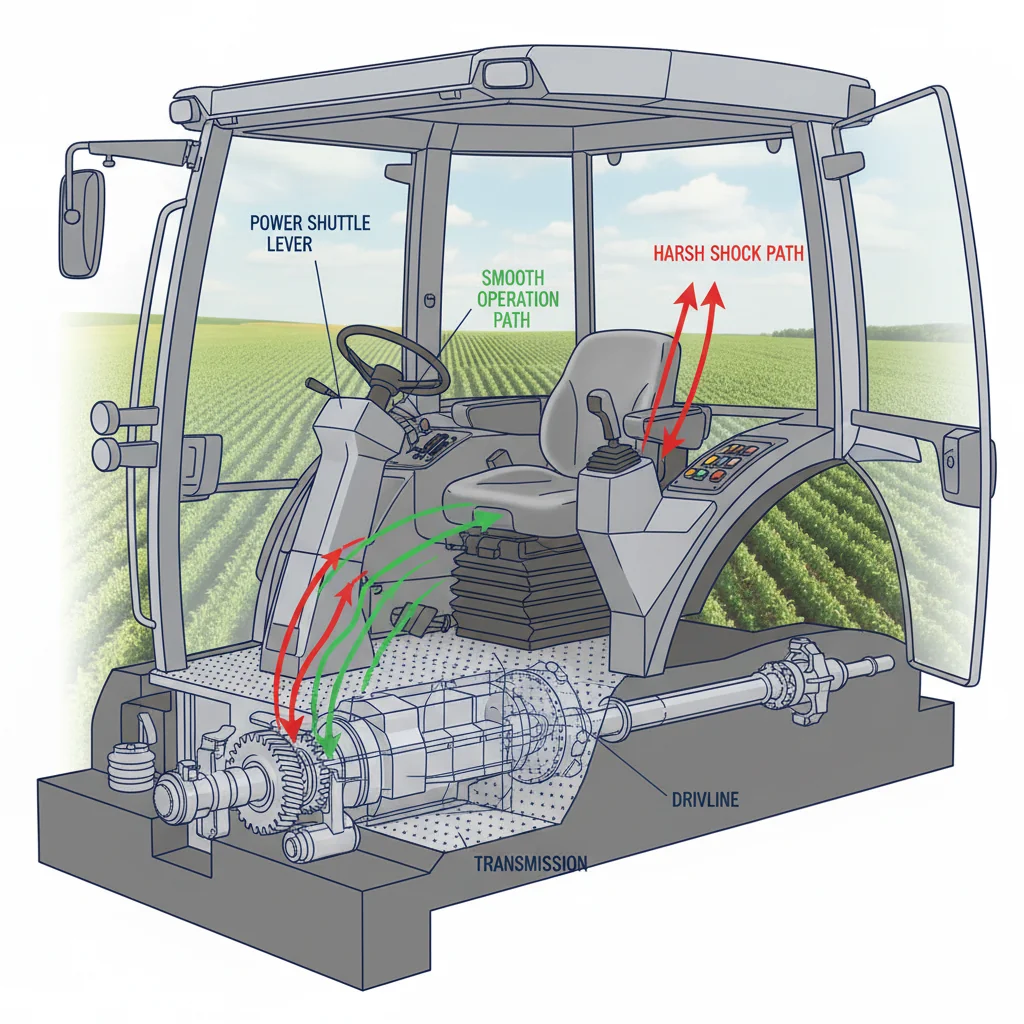 POWER SHUTTLE LEVER

SMOOTH OPERATION PATH

HARSH SHOCK PATH

DRIVLINE

TRANSMISSION