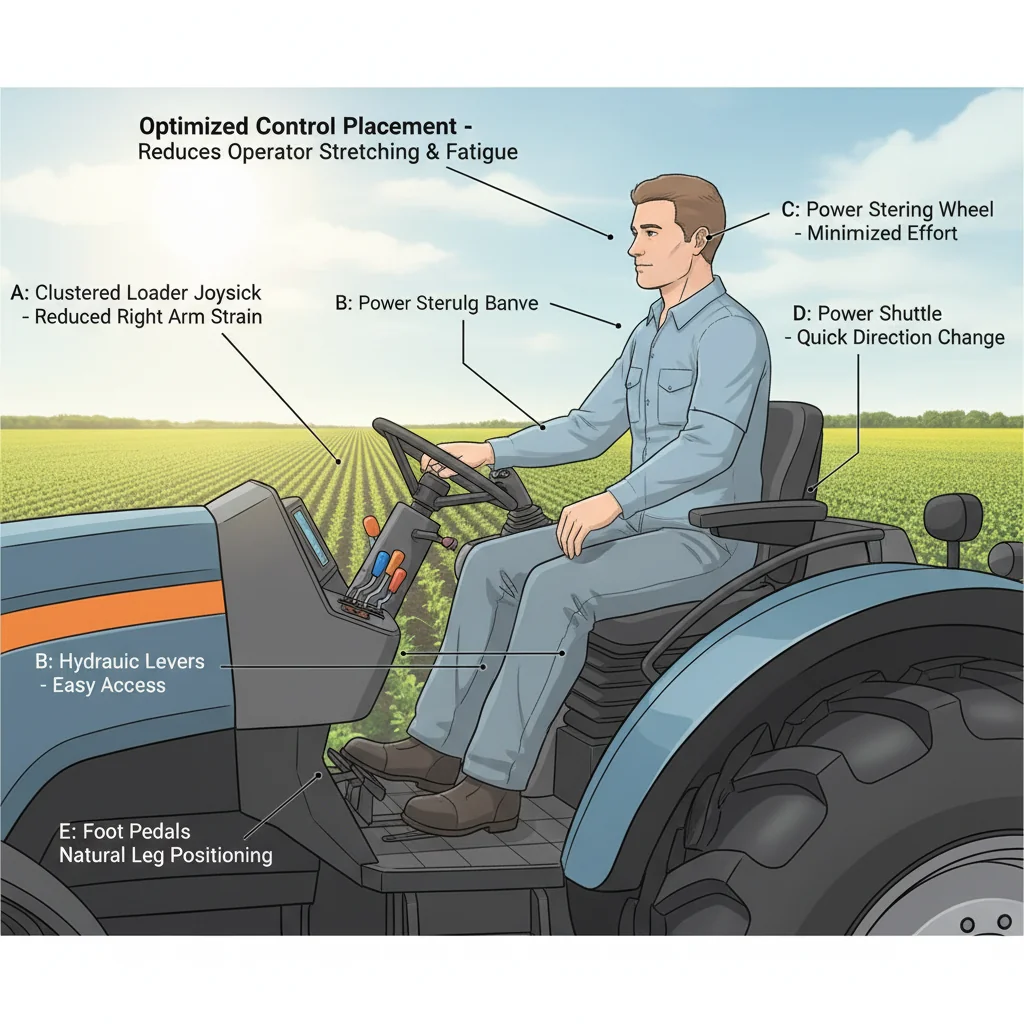 Optimized Control Placement -
Reduces Operator Stretching & Fatigue

C: Power Stering Wheel
- Minimized Effort

A: Clustered Loader Joysick
- Reduced Right Arm Strain

B: Power Sterulg Banve

D: Power Shuttle
- Quick Direction Change

B: Hydrauic Levers
- Easy Access

E: Foot Pedals
Natural Leg Positioning